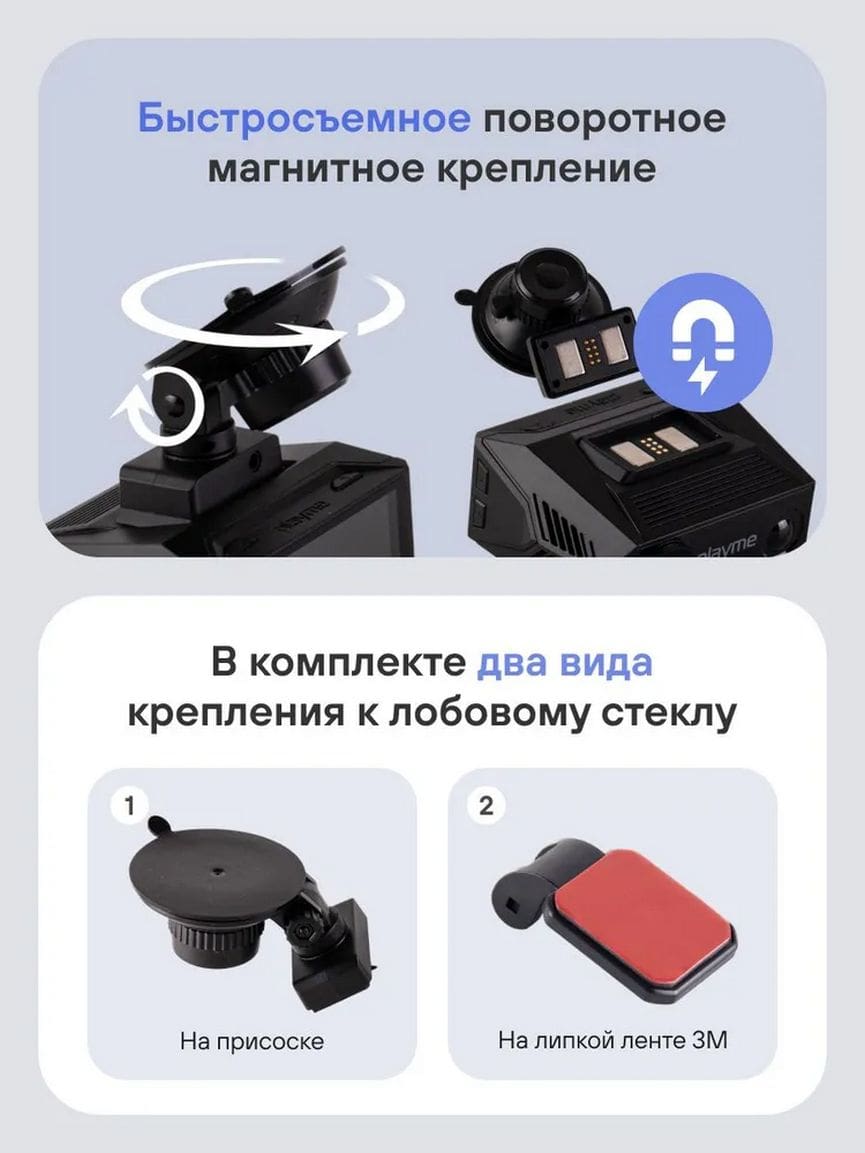 Быстросъемное поворотное магнитное крепление

playme

playme

В комплекте два вида крепления к лобовому стеклу

1

На присоске

2

На липкой ленте 3M